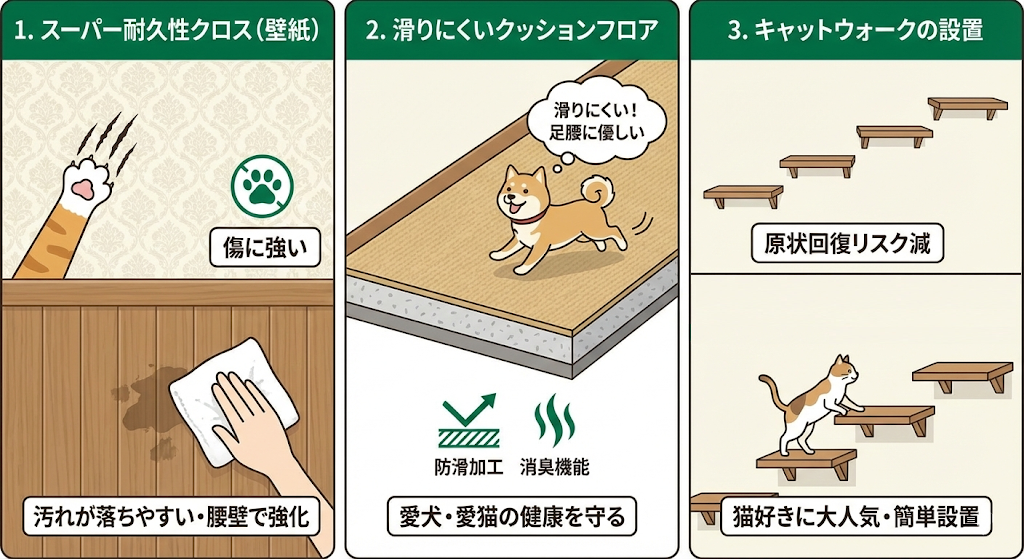 1. スーパー耐久性クロス（壁紙）

傷に強い

汚れが落ちやすい・腰壁で強化

2. 滑りにくいクッションフロア

滑りにくい！
足腰に優しい

防滑加工

消臭機能

愛犬・愛猫の健康を守る

3. キャットウォークの設置

原状回復リスク減

猫好きに大人気・簡単設置